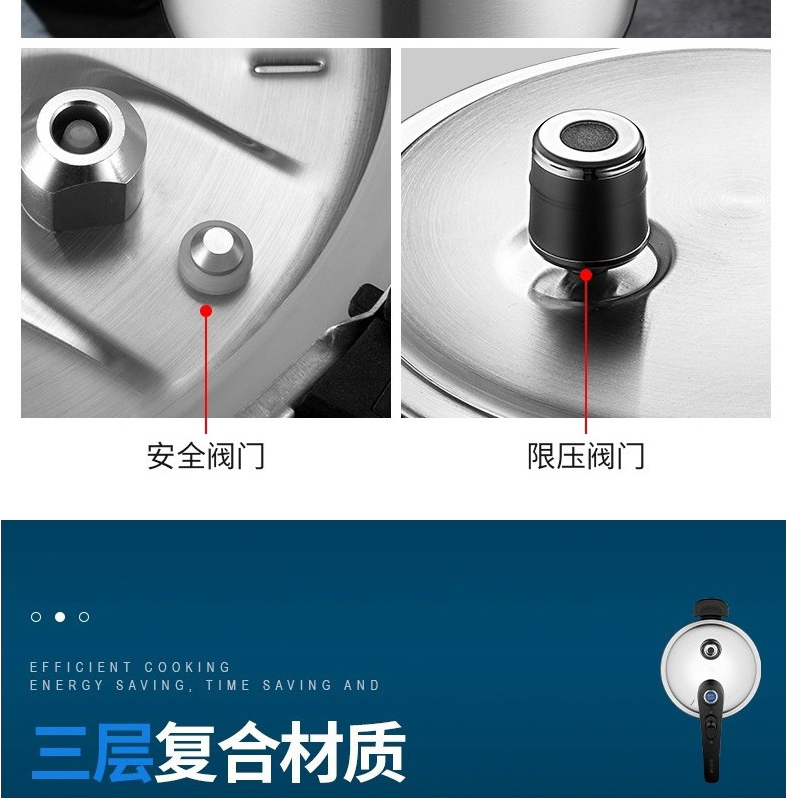 安全阀门

限压阀门

EFFICIENT COOKING
ENERGY SAVING, TIME SAVING AND

三层复合材质