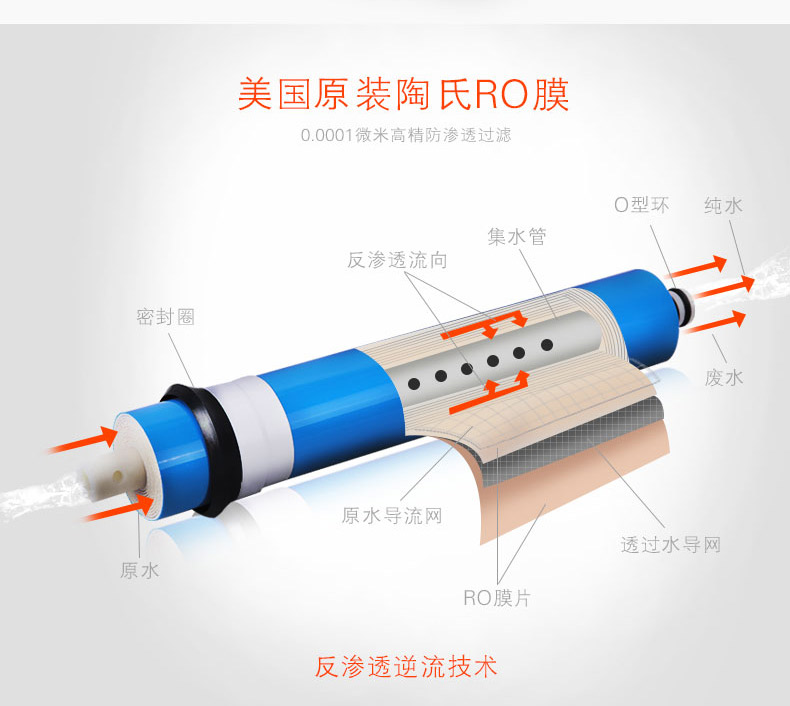 美国原装陶氏RO膜

0.0001微米高精防渗透过滤

O型环

纯水

集水管

反渗透流向

密封圈

废水

原水导流网

透过水导网

原水

RO膜片

反渗透逆流技术