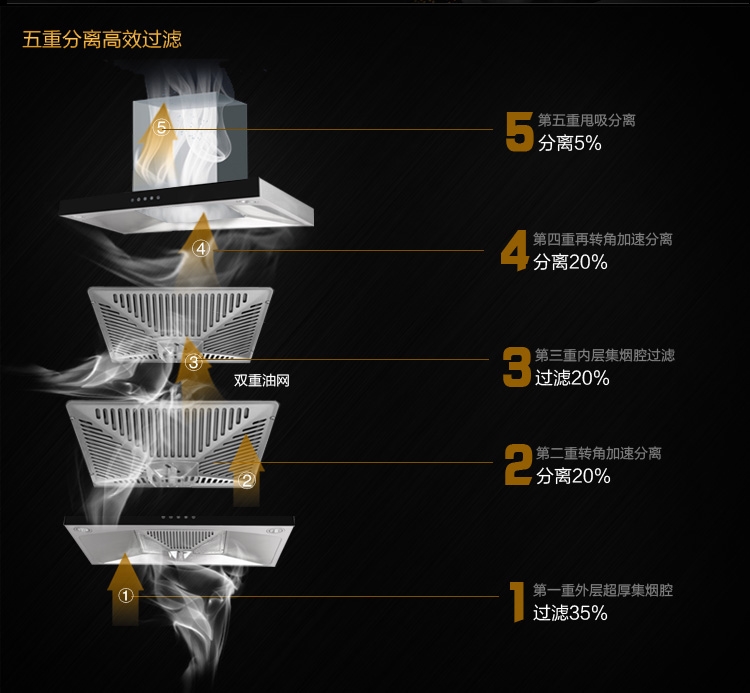 五重分离高效过滤

⑤

5 第五重甩吸分离
分离5%

④

4 第四重再转角加速分离
分离20%

③

双重油网

3 第三重内层集烟腔过滤
过滤20%

②

2 第二重转角加速分离
分离20%

①

1 第一重外层超厚集烟腔
过滤35%