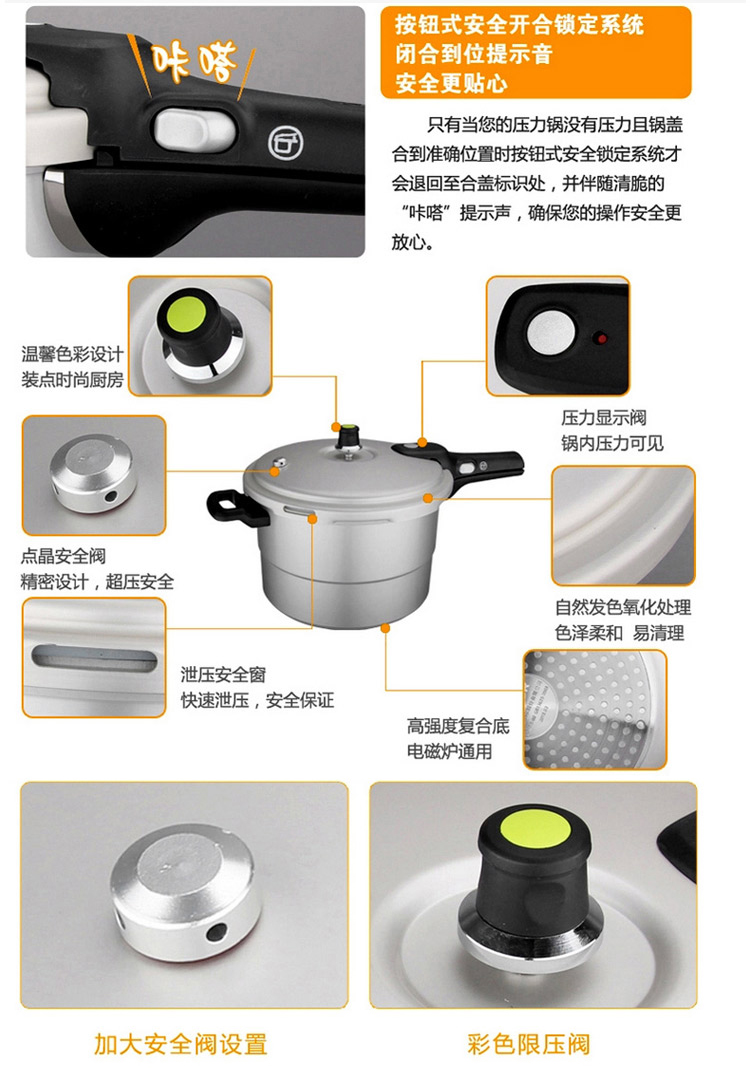 咔嗒

按钮式安全开合锁定系统
闭合到位提示音
安全更贴心

只有当您的压力锅没有压力且锅盖合到准确位置时按钮式安全锁定系统才会退回至合盖标识处，并伴随清脆的“咔嗒”提示声，确保您的操作安全更放心。

温馨色彩设计
装点时尚厨房

压力显示阀
锅内压力可见

点晶安全阀
精密设计，超压安全

自然发色氧化处理
色泽柔和 易清理

泄压安全窗
快速泄压，安全保证

高强度复合底
电磁炉通用

加大安全阀设置

彩色限压阀